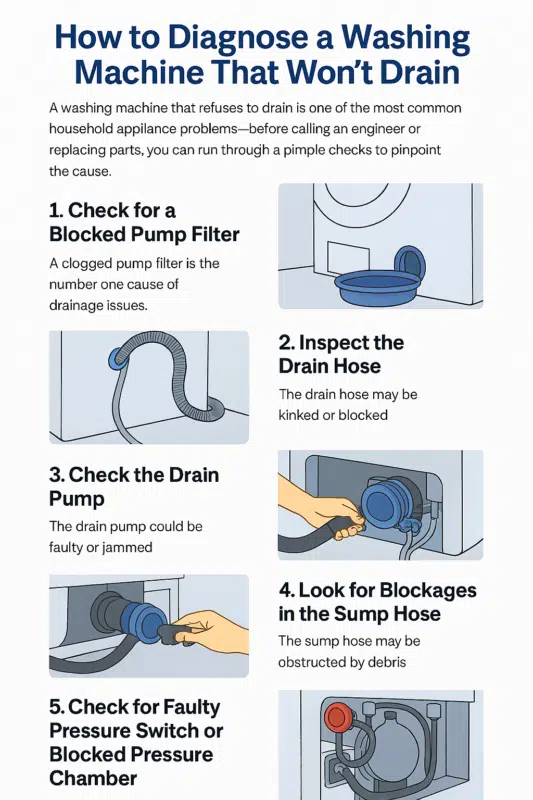 How to Diagnose a Washing Machine That Won't Drain

A washing machine that refuses to drain is one of the most common household appilance problems—before calling an engineer or replacing parts, you can run through a pimple checks to pinpoint the cause.

1. Check for a Blocked Pump Filter

A clogged pump filter is the number one cause of drainage issues.

2. Inspect the Drain Hose

The drain hose may be kinked or blocked

3. Check the Drain Pump

The drain pump could be faulty or jammed

4. Look for Blockages in the Sump Hose

The sump hose may be obstructed by debris

5. Check for Faulty Pressure Switch or Blocked Pressure Chamber